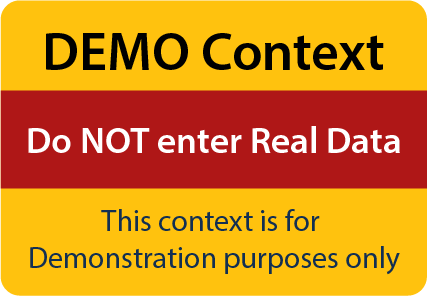 DEMO Context

Do NOT enter Real Data

This context is for Demonstration purposes only